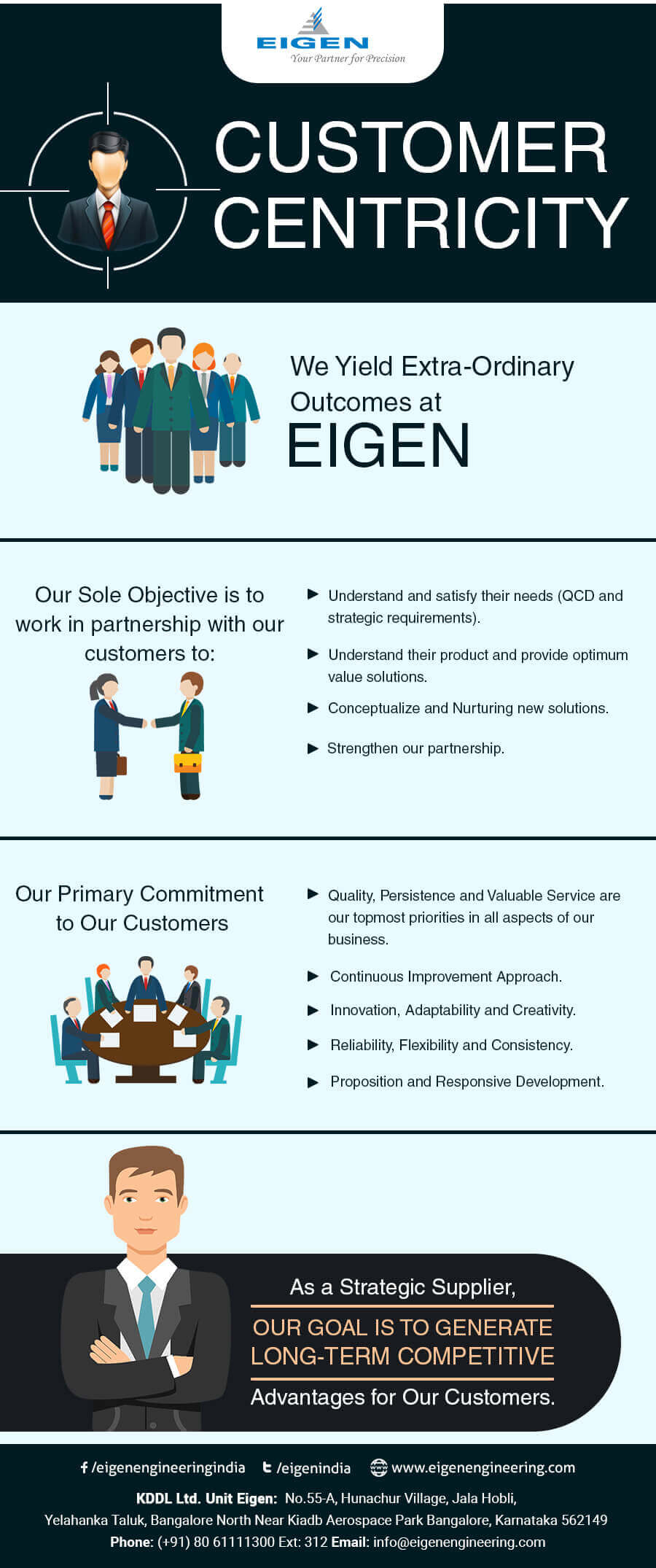 EIGEN
Your Partner for Precision

CUSTOMER CENTRICITY

We Yield Extra-Ordinary Outcomes at EIGEN

Our Sole Objective is to work in partnership with our customers to:

Understand and satisfy their needs (QCD and strategic requirements).

Understand their product and provide optimum value solutions.

Conceptualize and Nurturing new solutions.

Strengthen our partnership.

Our Primary Commitment to Our Customers

Quality, Persistence and Valuable Service are our topmost priorities in all aspects of our business.

Continuous Improvement Approach.

Innovation, Adaptability and Creativity.

Reliability, Flexibility and Consistency.

Proposition and Responsive Development.

As a Strategic Supplier,

OUR GOAL IS TO GENERATE LONG-TERM COMPETITIVE

Advantages for Our Customers.

/eigenengineeringindia /eigenindia www.eigenengineering.com

KDDL Ltd. Unit Eigen: No.55-A, Hunachur Village, Jala Hobli, Yelahanka Taluk, Bangalore North Near Kiadb Aerospace Park Bangalore, Karnataka 562149

Phone: (+91) 80 61111300 Ext: 312 Email: info@eigenengineering.com