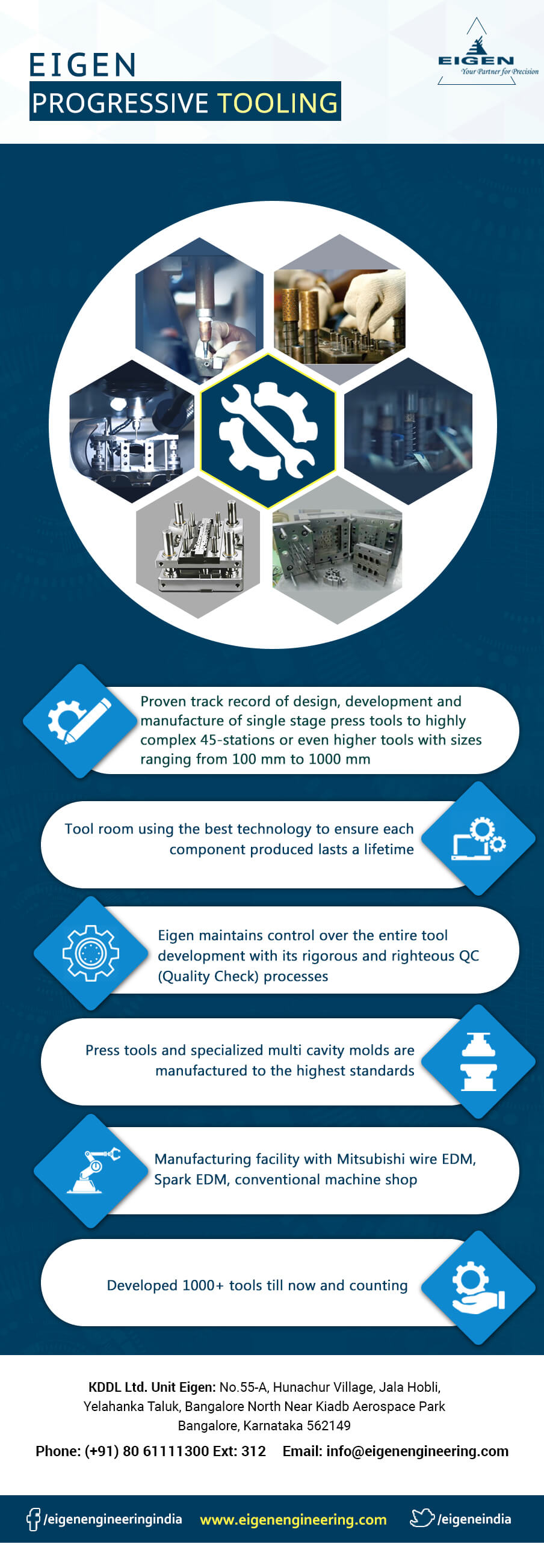 EIGEN
PROGRESSIVE TOOLING

EIGEN
Your Partner for Precision

Proven track record of design, development and manufacture of single stage press tools to highly complex 45-stations or even higher tools with sizes ranging from 100 mm to 1000 mm

Tool room using the best technology to ensure each component produced lasts a lifetime

Eigen maintains control over the entire tool development with its rigorous and righteous QC (Quality Check) processes

Press tools and specialized multi cavity molds are manufactured to the highest standards

Manufacturing facility with Mitsubishi wire EDM, Spark EDM, conventional machine shop

Developed 1000+ tools till now and counting

KDDL Ltd. Unit Eigen: No.55-A, Hunachur Village, Jala Hobli, Yelahanka Taluk, Bangalore North Near Kiadb Aerospace Park Bangalore, Karnataka 562149

Phone: (+91) 80 61111300 Ext: 312 Email: info@eigenengineering.com

/eigenengineeringindia www.eigenengineering.com /eigeneindia